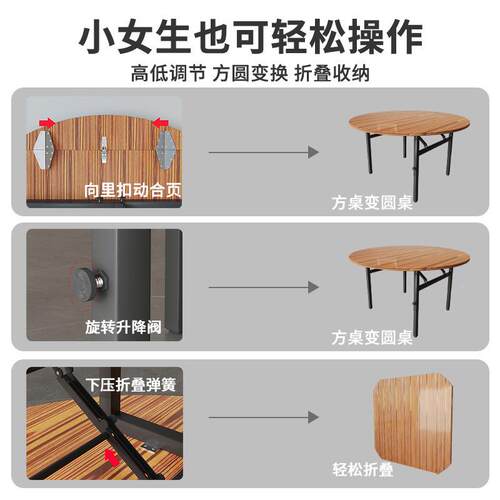 小女生也可轻松操作

高低调节 方圆变换 折叠收纳

向里扣动合页

方桌变圆桌

旋转升降阀

方桌变圆桌

下压折叠弹簧

轻松折叠