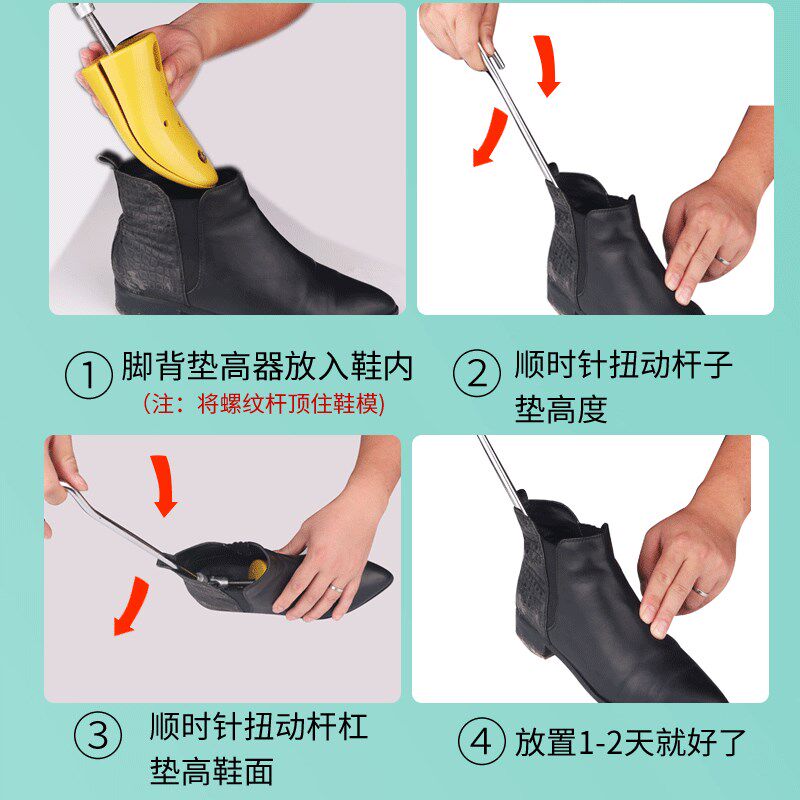 ① 脚背垫高器放入鞋内
(注：将螺纹杆顶住鞋模)

② 顺时针扭动杆子垫高度

③ 顺时针扭动杆杠垫高鞋面

④ 放置1-2天就好了