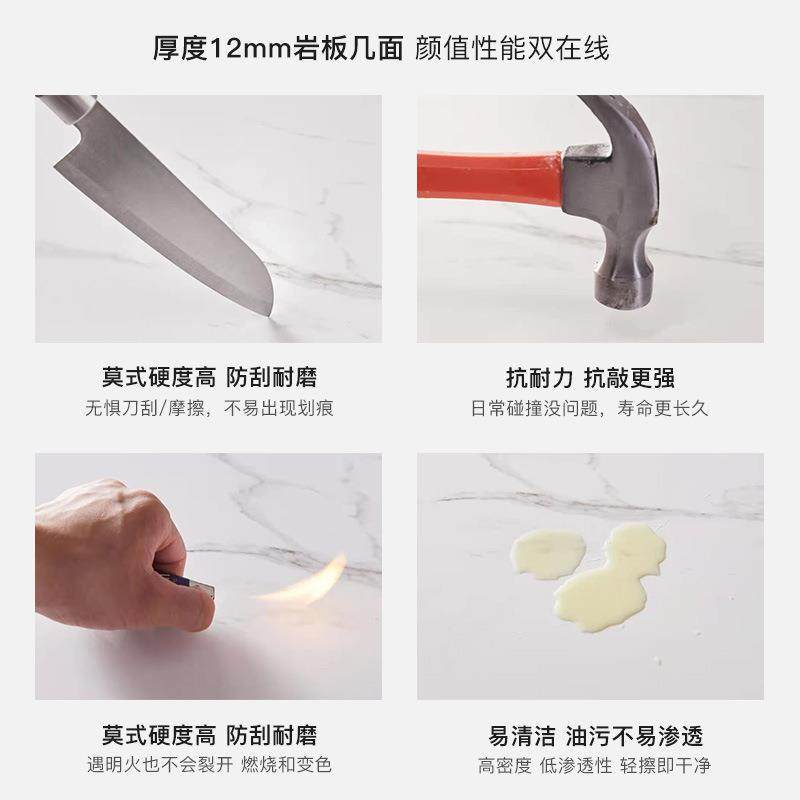 厚度12mm岩板几面 颜值性能双在线

莫式硬度高 防刮耐磨
无惧刀刮/摩擦，不易出现划痕

抗耐力 抗敲更强
日常碰撞没问题，寿命更长久

莫式硬度高 防刮耐磨
遇明火也不会裂开 燃烧和变色

易清洁 油污不易渗透
高密度 低渗透性 轻擦即干净