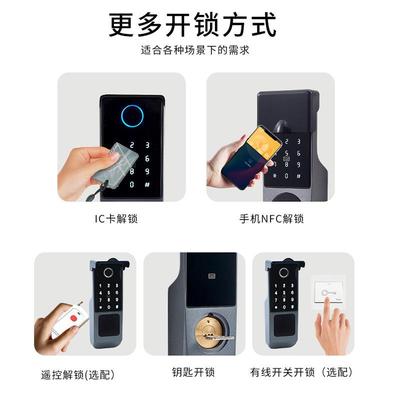 更多开锁方式

适合各种场景下的需求

2 3
6
8 9
0 #

IC卡解锁

手机NFC解锁

遥控解锁(选配)

钥匙开锁

有线开关开锁（选配）