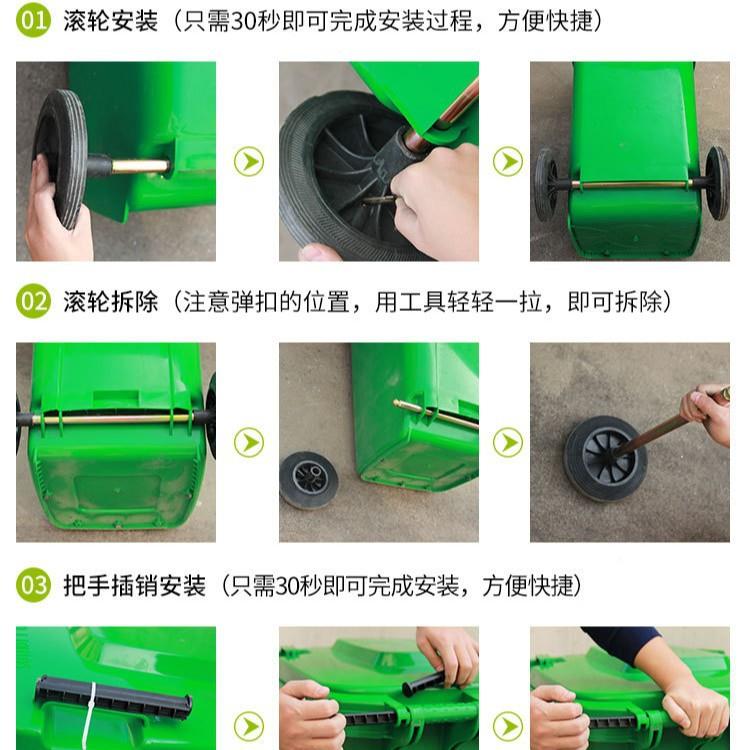 01 滚轮安装（只需30秒即可完成安装过程，方便快捷）

02 滚轮拆除（注意弹扣的位置，用工具轻轻一拉，即可拆除）

03 把手插销安装（只需30秒即可完成安装，方便快捷）