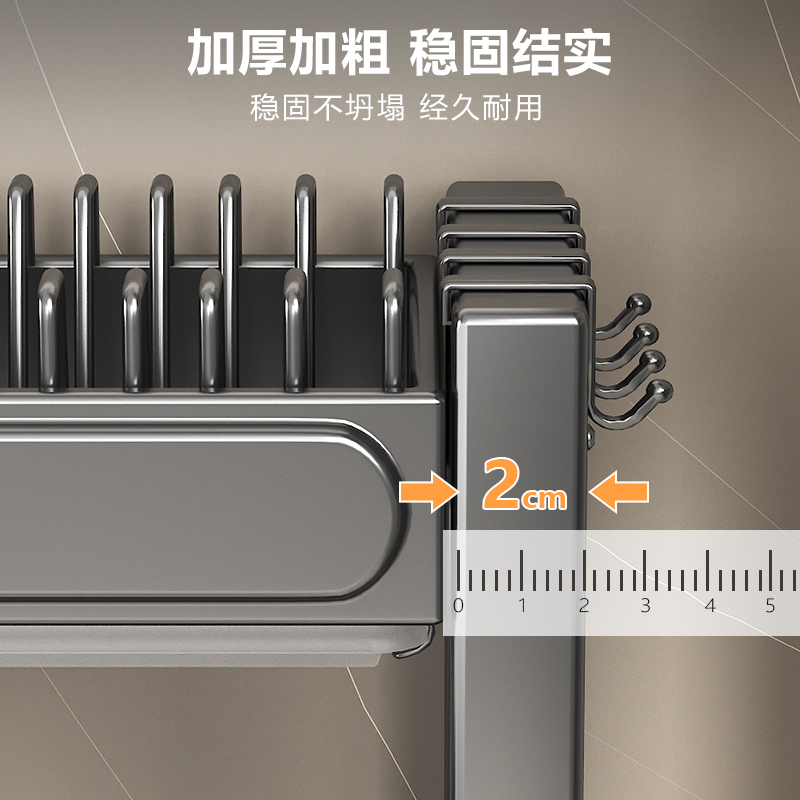 加厚加粗 稳固结实
稳固不坍塌 经久耐用

2cm

0 1 2 3 4 5