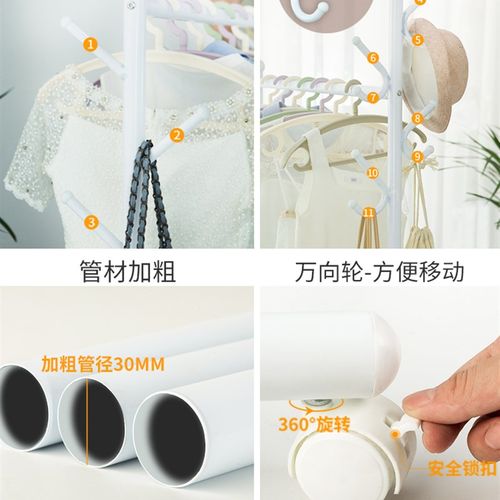 1
2
3
4
5
6
7
8
9
10
11

管材加粗

万向轮-方便移动

加粗管径30MM

360°旋转

安全锁扣