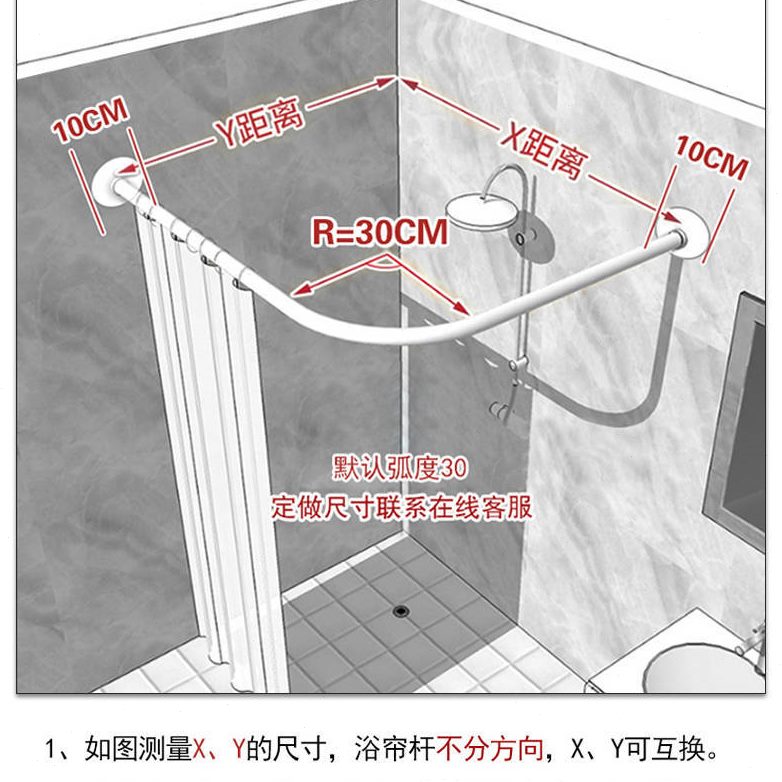 10CM
Y距离
X距离
10CM
R=30CM
默认弧度30
定做尺寸联系在线客服

1、如图测量X、Y的尺寸，浴帘杆不分方向，X、Y可互换。