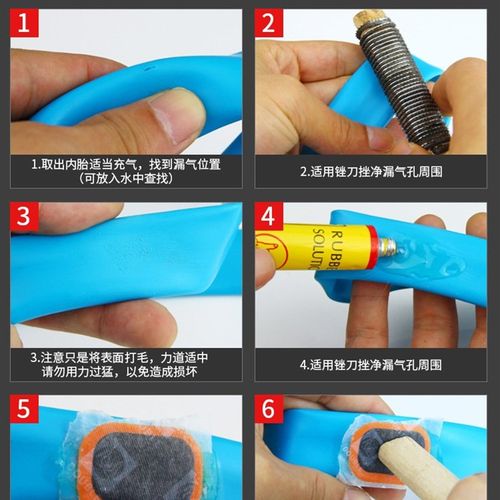 1

1.取出内胎适当充气，找到漏气位置
（可放入水中查找）

2

2.适用锉刀挫净漏气孔周围

3

3.注意只是将表面打毛，力道适中
请勿用力过猛，以免造成损坏

4

RUBBE
SOLUTIO

4.适用锉刀挫净漏气孔周围

5

6