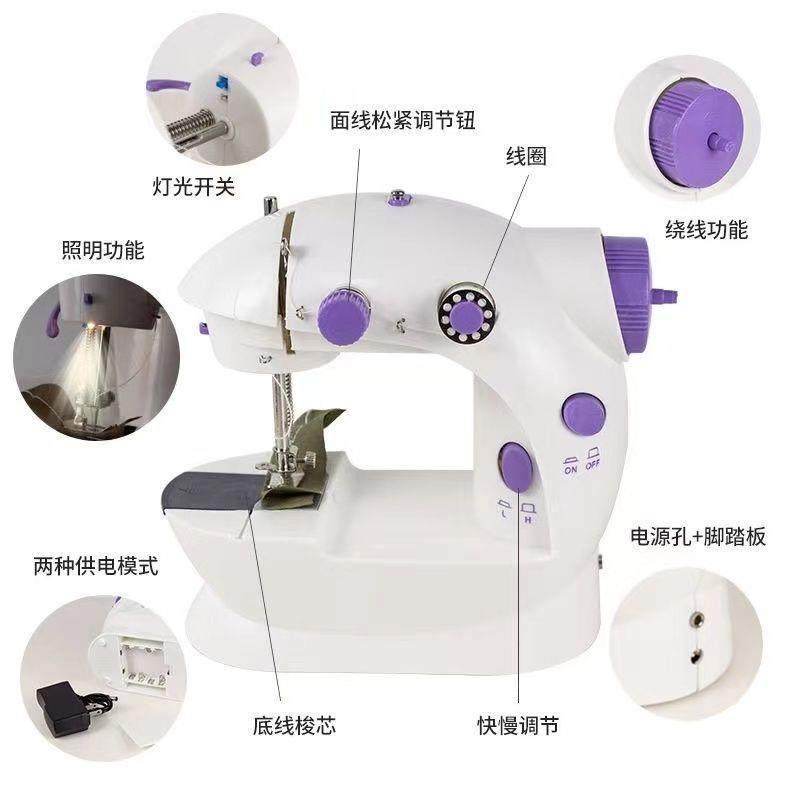 面线松紧调节钮

线圈

灯光开关

绕线功能

照明功能

ON OFF

L H

电源孔+脚踏板

两种供电模式

底线梭芯

快慢调节