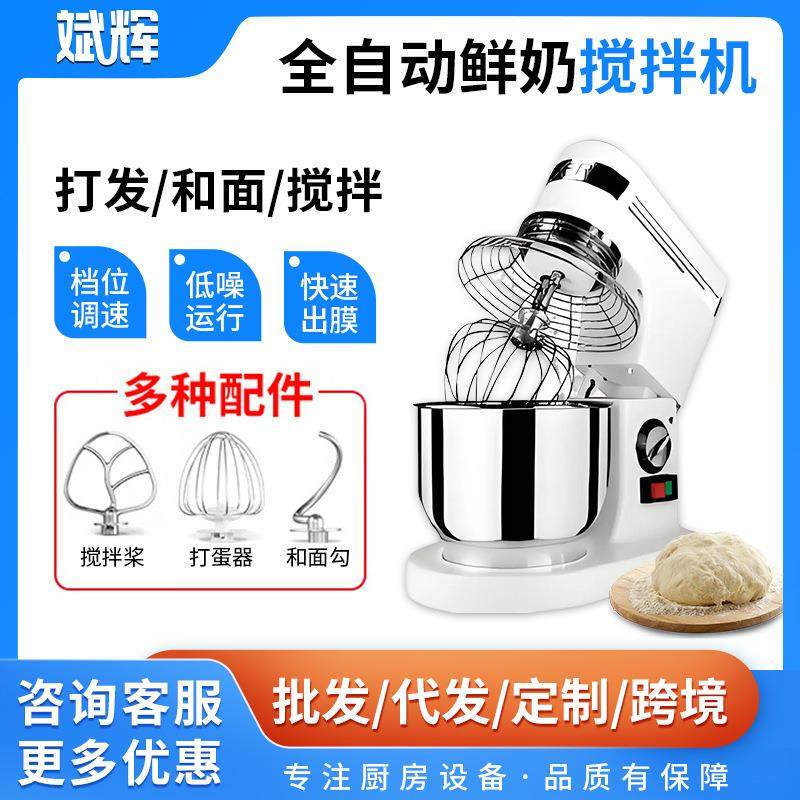 斌辉

全自动鲜奶搅拌机

打发/和面/搅拌

档位调速

低噪运行

快速出膜

多种配件

搅拌桨

打蛋器

和面勾

咨询客服
更多优惠

批发/代发/定制/跨境

专注厨房设备·品质有保障