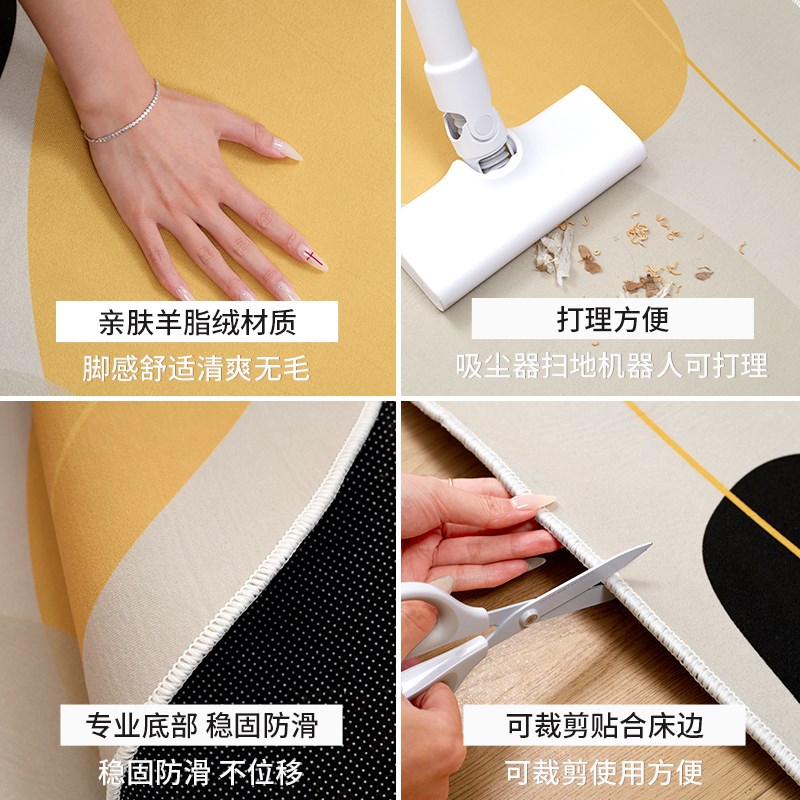 亲肤羊脂绒材质
脚感舒适清爽无毛

打理方便
吸尘器扫地机器人可打理

专业底部 稳固防滑
稳固防滑 不位移

可裁剪贴合床边
可裁剪使用方便