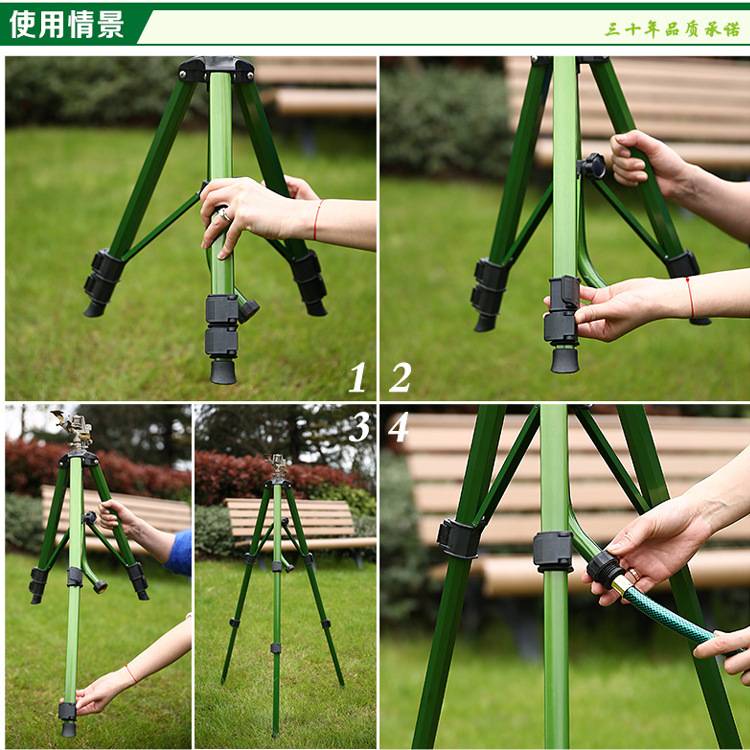 使用情景

三十年品质承诺

1

2

3

4