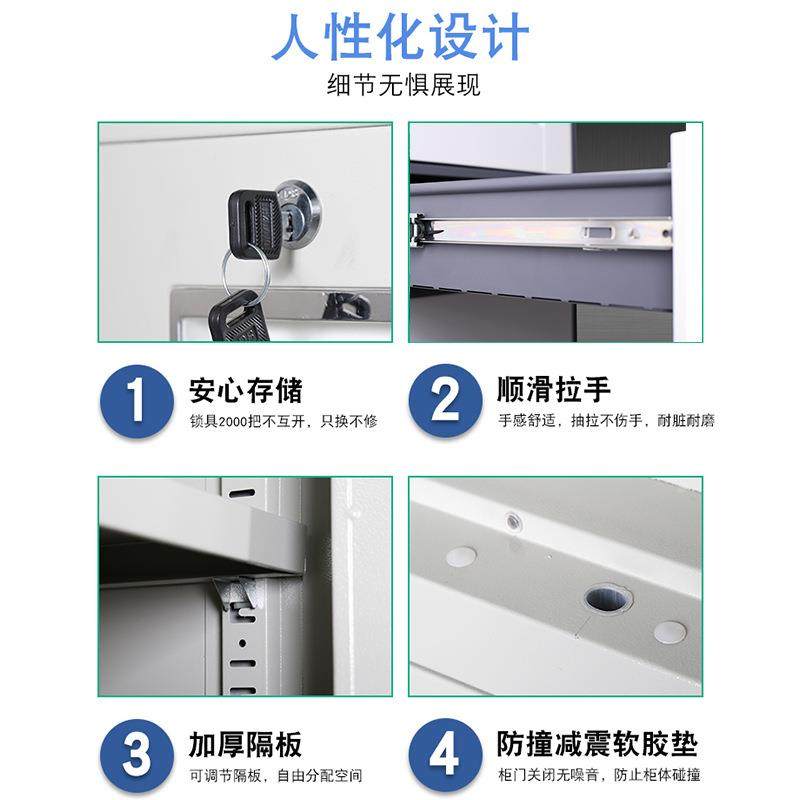 人性化设计
细节无惧展现

1 安心存储
锁具2000把不互开，只换不修

2 顺滑拉手
手感舒适，抽拉不伤手，耐脏耐磨

3 加厚隔板
可调节隔板，自由分配空间

4 防撞减震软胶垫
柜门关闭无噪音，防止柜体碰撞