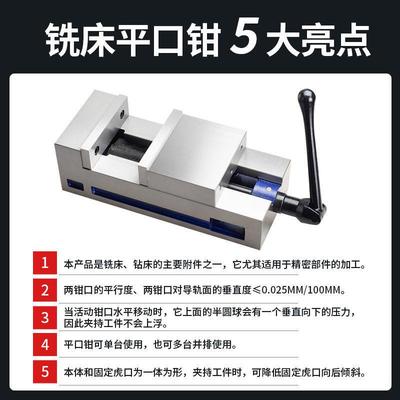 铣床平口钳 5 大亮点

1 本产品是铣床、钻床的主要附件之一，它尤其适用于精密部件的加工。

2 两钳口的平行度、两钳口对导轨面的垂直度≤0.025MM/100MM。

3 当活动钳口水平移动时，它上面的半圆球会有一个垂直向下的压力，因此夹持工件不会上浮。

4 平口钳可单台使用，也可多台并排使用。

5 本体和固定虎口为一体为形，夹持工件时，可降低固定虎口向后倾斜。