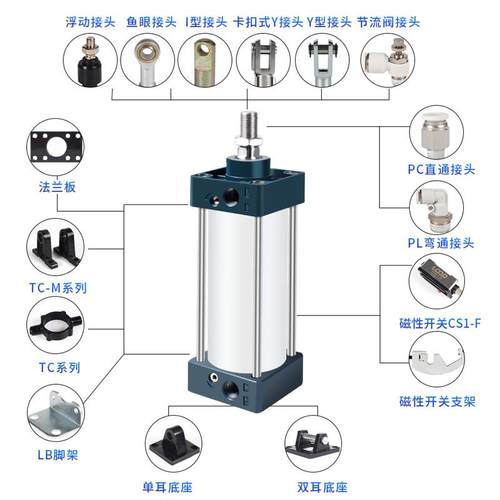 浮动接头 鱼眼接头 I型接头 卡扣式Y接头 Y型接头 节流阀接头

法兰板

TC-M系列

TC系列

LB脚架

PC直通接头

PL弯通接头

磁性开关CS1-F

磁性开关支架

单耳底座

双耳底座