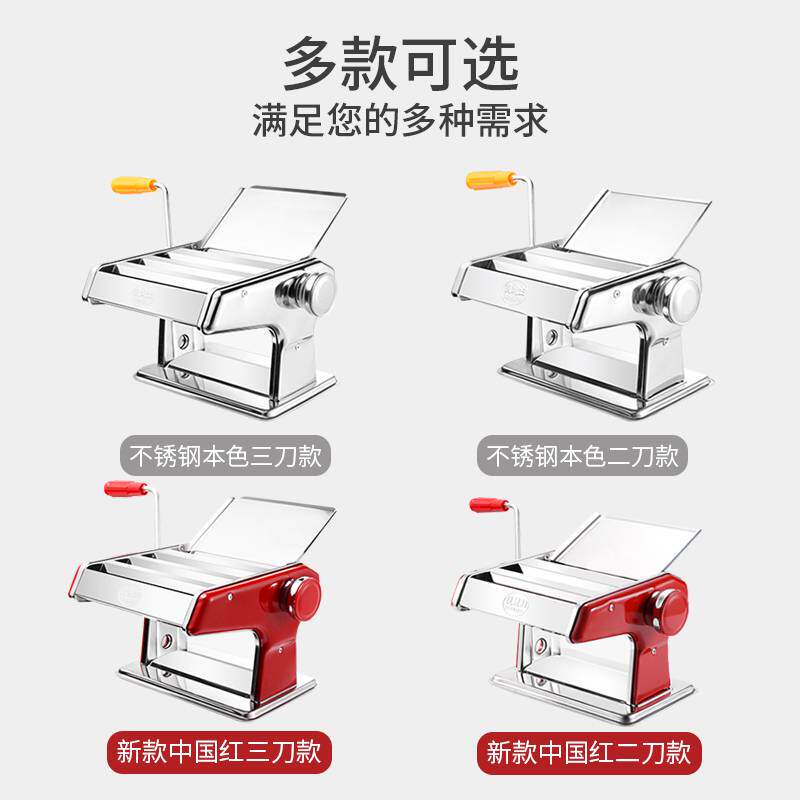 多款可选
满足您的多种需求

不锈钢本色三刀款

不锈钢本色二刀款

新款中国红三刀款

新款中国红二刀款