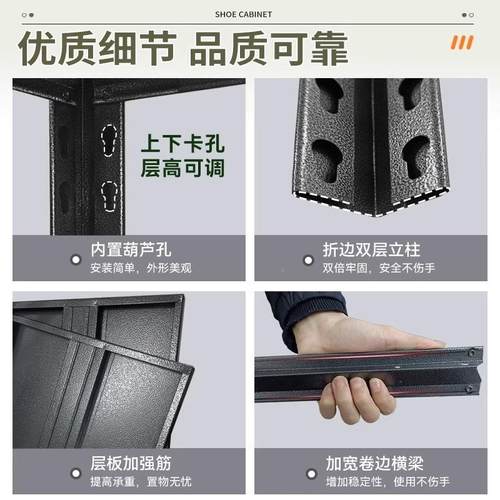 SHOE CABINET

优质细节 品质可靠

上下卡孔
层高可调

内置葫芦孔
安装简单，外形美观

折边双层立柱
双倍牢固，安全不伤手

层板加强筋
提高承重，置物无忧

加宽卷边横梁
增加稳定性，使用不伤手