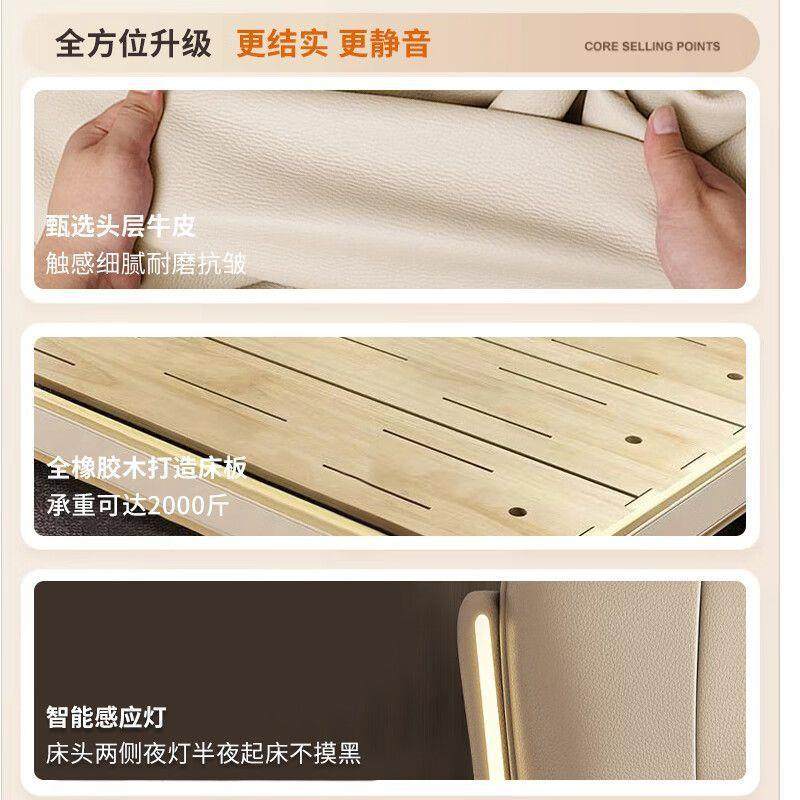 全方位升级 更结实 更静音

CORE SELLING POINTS

甄选头层牛皮
触感细腻耐磨抗皱

全橡胶木打造床板
承重可达2000斤

智能感应灯
床头两侧夜灯半夜起床不摸黑