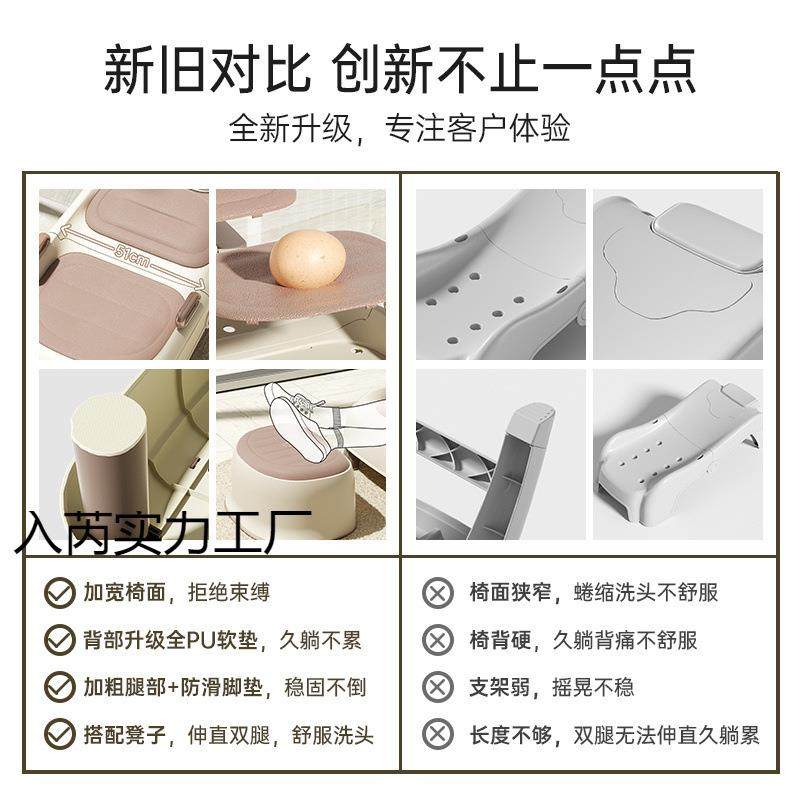 新旧对比 创新不止一点点

全新升级，专注客户体验

51cm

入芮实力工厂

加宽椅面，拒绝束缚

背部升级全PU软垫，久躺不累

加粗腿部+防滑脚垫，稳固不倒

搭配凳子，伸直双腿，舒服洗头

椅面狭窄，蜷缩洗头不舒服

椅背硬，久躺背痛不舒服

支架弱，摇晃不稳

长度不够，双腿无法伸直久躺累