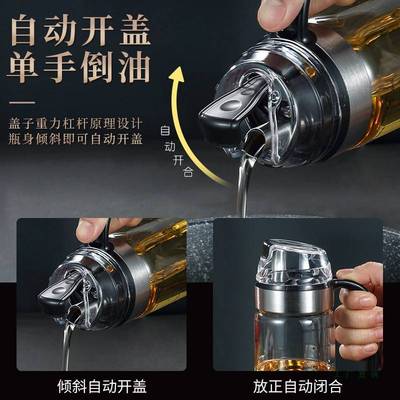 自动开盖
单手倒油

盖子重力杠杆原理设计
瓶身倾斜即可自动开盖

自动开合

倾斜自动开盖

放正自动闭合