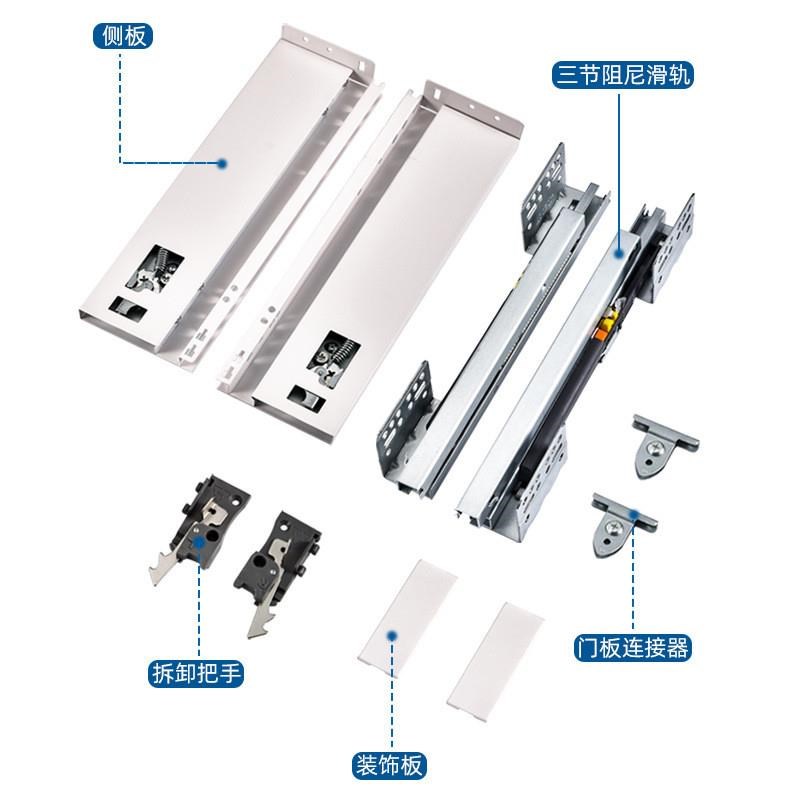 侧板

三节阻尼滑轨

门板连接器

拆卸把手

装饰板