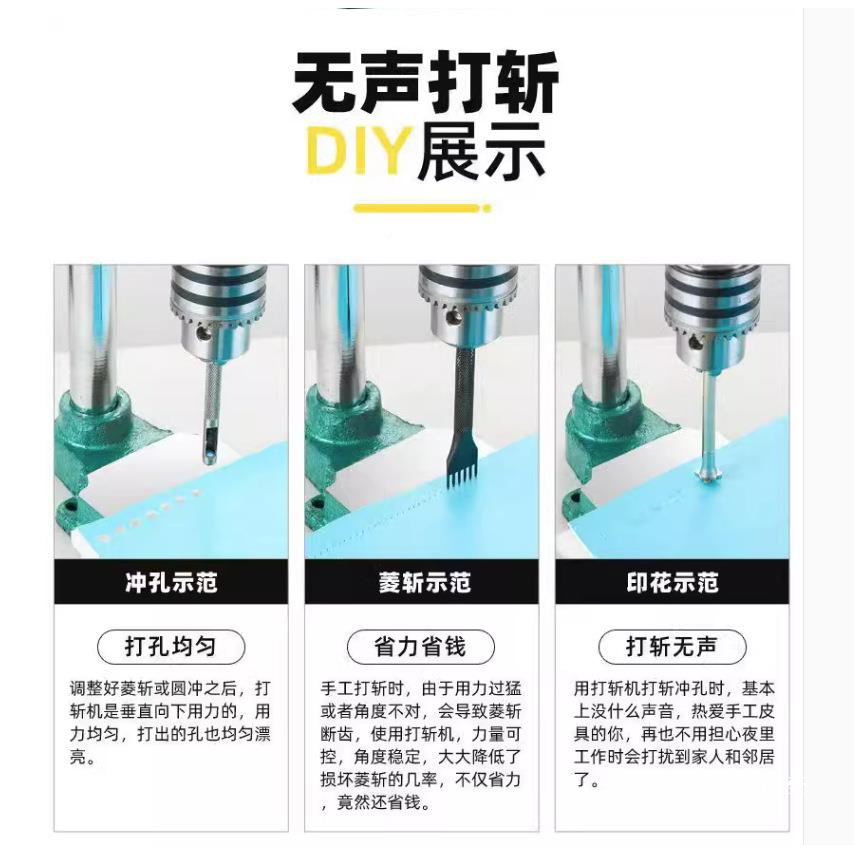 无声打斩
DIY展示

冲孔示范

打孔均匀

调整好菱斩或圆冲之后，打斩机是垂直向下用力的，用力均匀，打出的孔也均匀漂亮。

菱斩示范

省力省钱

手工打斩时，由于用力过猛或者角度不对，会导致菱斩断齿，使用打斩机，力量可控，角度稳定，大大降低了损坏菱斩的几率，不仅省力，竟然还省钱。

印花示范

打斩无声

用打斩机打斩冲孔时，基本上没什么声音，热爱手工皮具的你，再也不用担心夜里工作时会打扰到家人和邻居了。