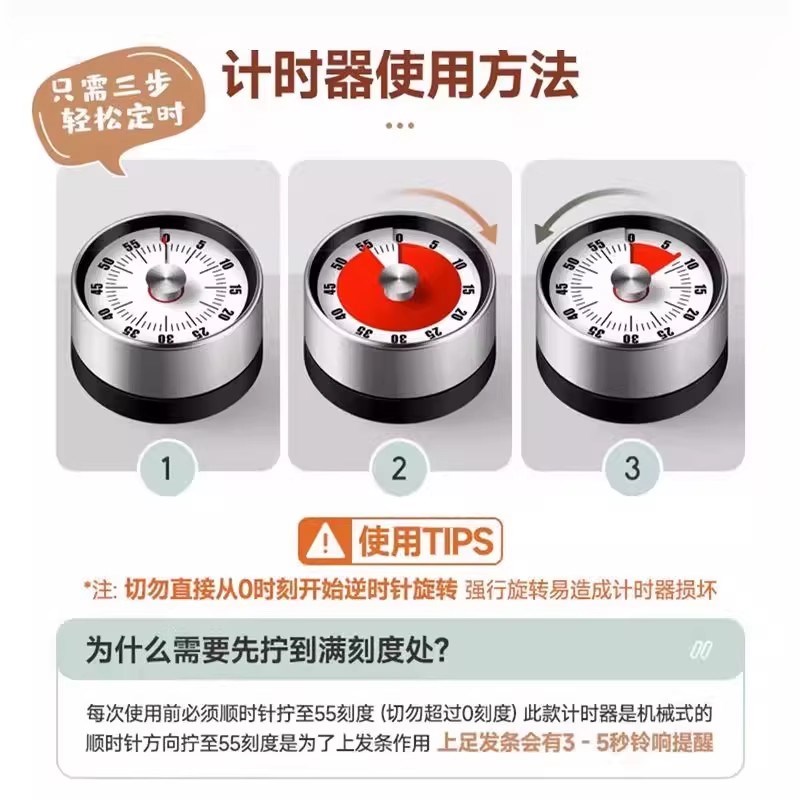 只需三步
轻松定时

计时器使用方法

55 0 5 10 15 20 25 30 35 40 45 50

55 0 5 10 15 20 25 30 35 40 45 50

55 0 5 10 15 20 25 30 35 40 45 50

1

2

3

使用TIPS

*注: 切勿直接从0时刻开始逆时针旋转 强行旋转易造成计时器损坏

为什么需要先拧到满刻度处?

每次使用前必须顺时针拧至55刻度 (切勿超过0刻度) 此款计时器是机械式的 顺时针方向拧至55刻度是为了上发条作用 上足发条会有3 - 5秒铃响提醒