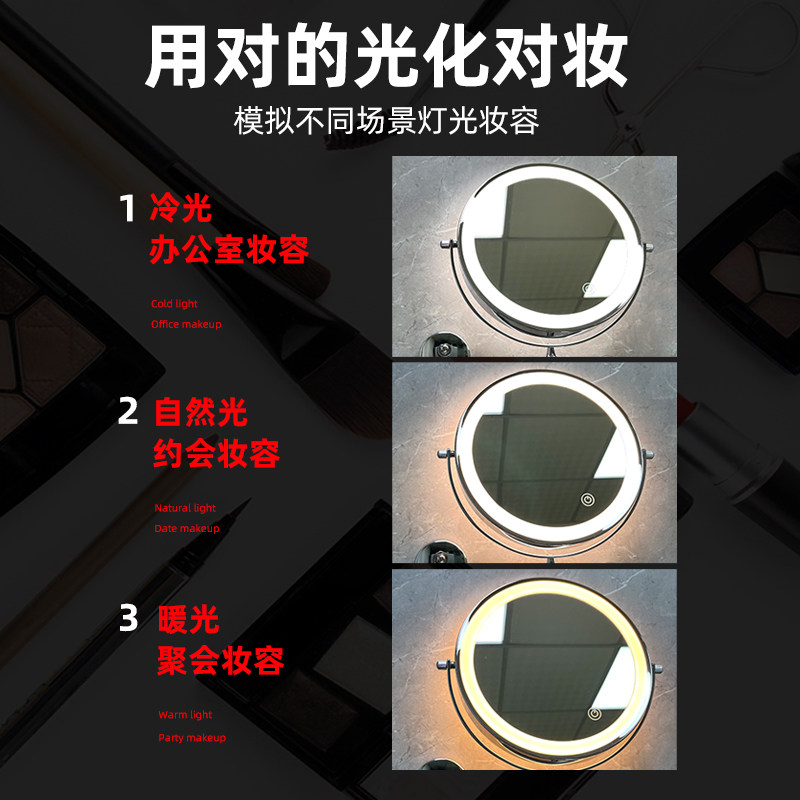 用对的光化对妆

模拟不同场景灯光妆容

1 冷光
办公室妆容

Cold light
Office makeup

2 自然光
约会妆容

Natural light
Date makeup

3 暖光
聚会妆容

Warm light
Party makeup