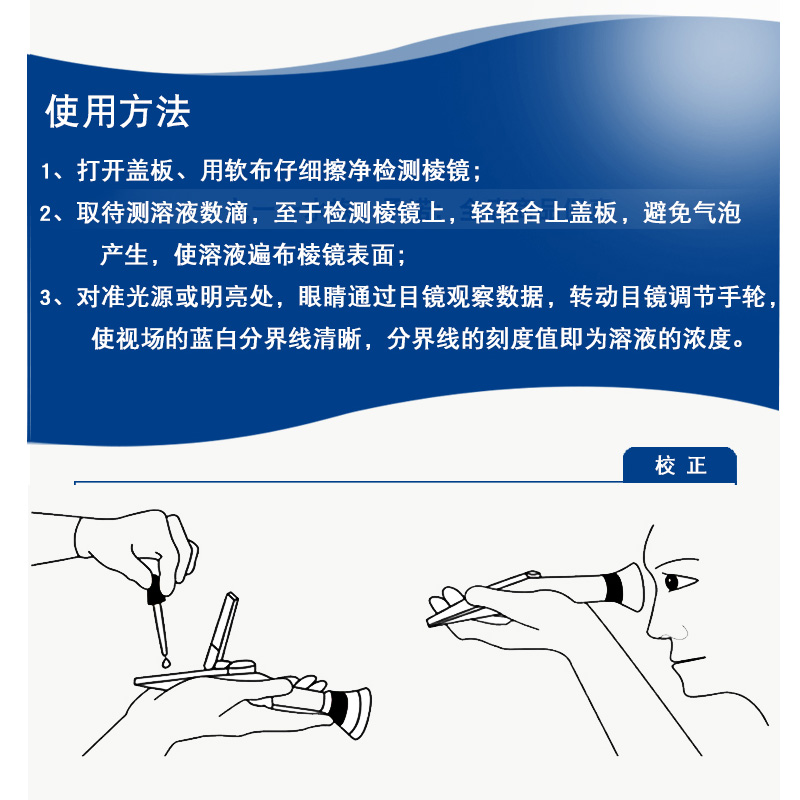 使用方法

1、打开盖板、用软布仔细擦净检测棱镜；

2、取待测溶液数滴，至于检测棱镜上，轻轻合上盖板，避免气泡产生，使溶液遍布棱镜表面；

3、对准光源或明亮处，眼睛通过目镜观察数据，转动目镜调节手轮，使视场的蓝白分界线清晰，分界线的刻度值即为溶液的浓度。

校 正