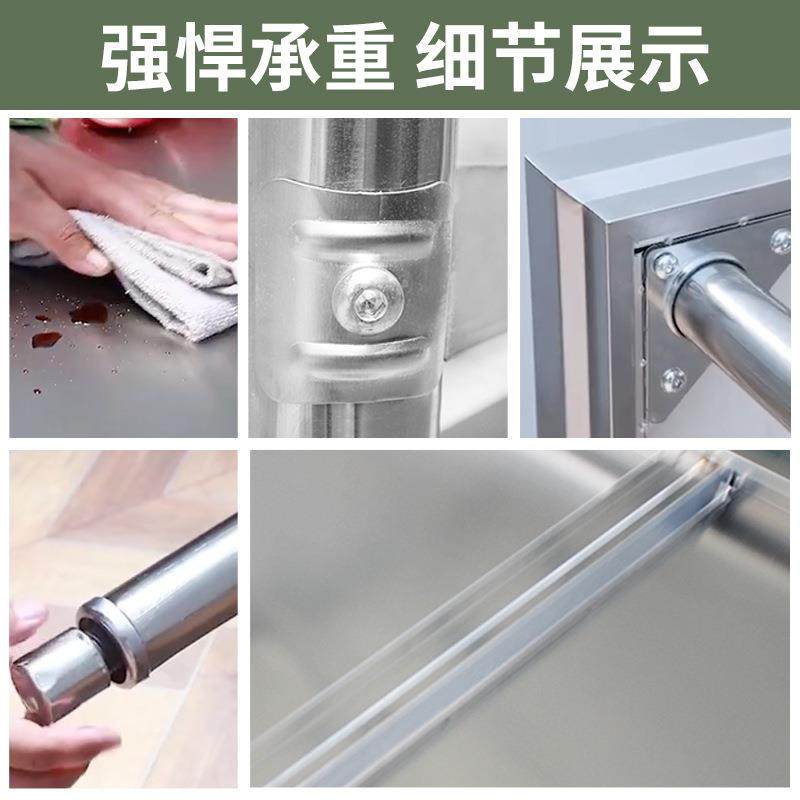 强悍承重 细节展示