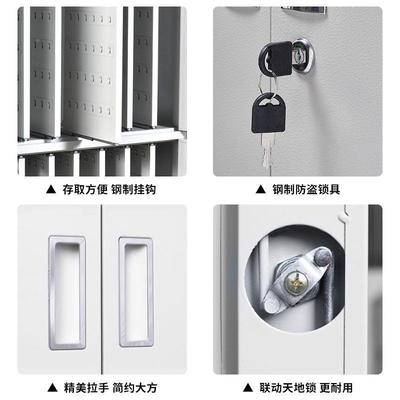 ▲ 存取方便 钢制挂钩

▲ 钢制防盗锁具

▲ 精美拉手 简约大方

▲ 联动天地锁 更耐用