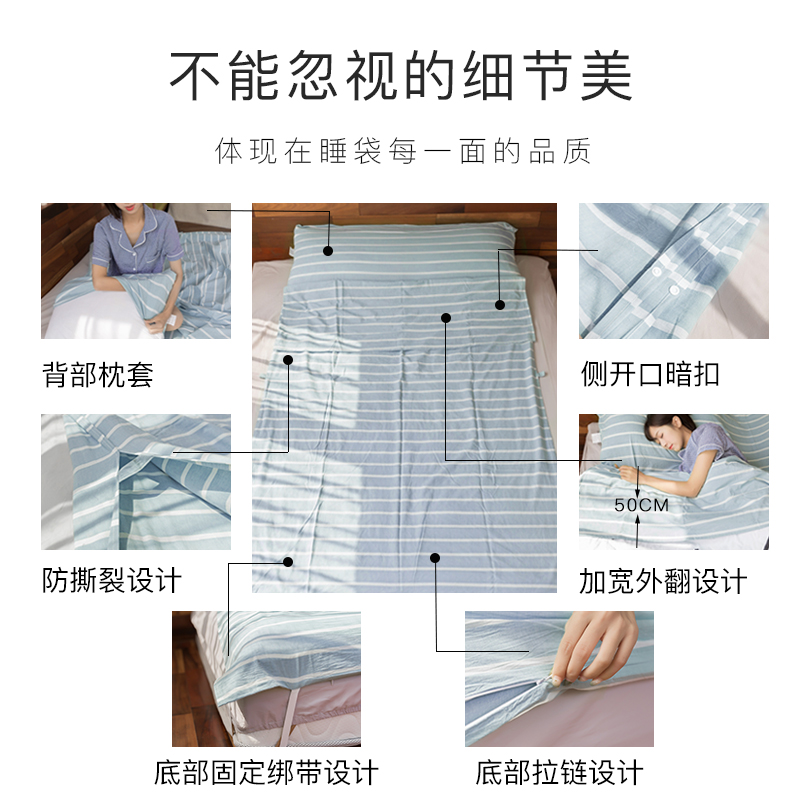 不能忽视的细节美

体现在睡袋每一面的品质

背部枕套

侧开口暗扣

防撕裂设计

50CM

加宽外翻设计

底部固定绑带设计

底部拉链设计