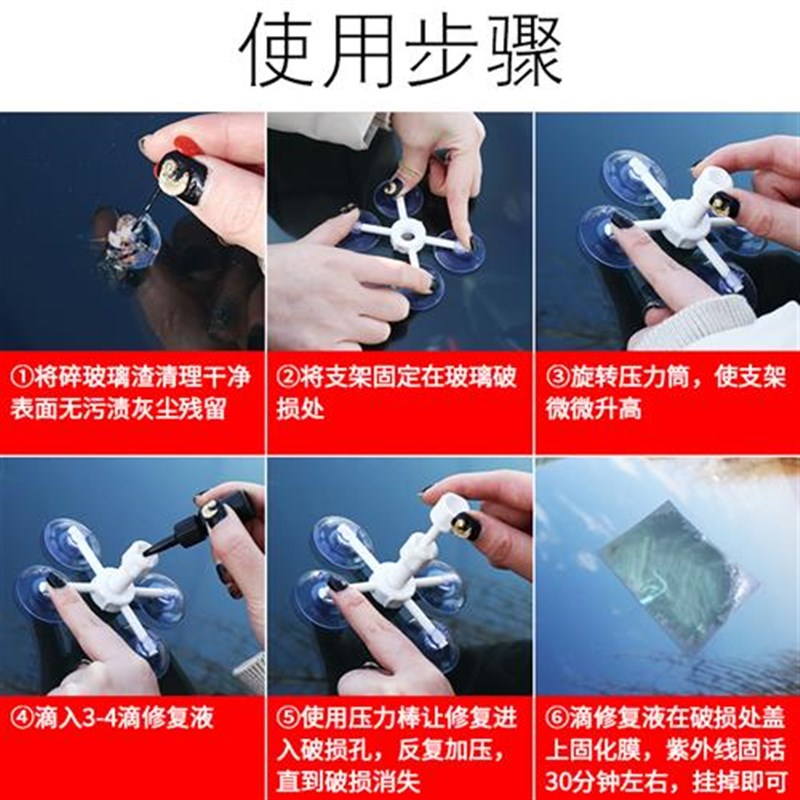 使用步骤

①将碎玻璃渣清理干净表面无污渍灰尘残留

②将支架固定在玻璃破损处

③旋转压力筒，使支架微微升高

④滴入3-4滴修复液

⑤使用压力棒让修复进入破损孔，反复加压，直到破损消失

⑥滴修复液在破损处盖上固化膜，紫外线固话30分钟左右，挂掉即可