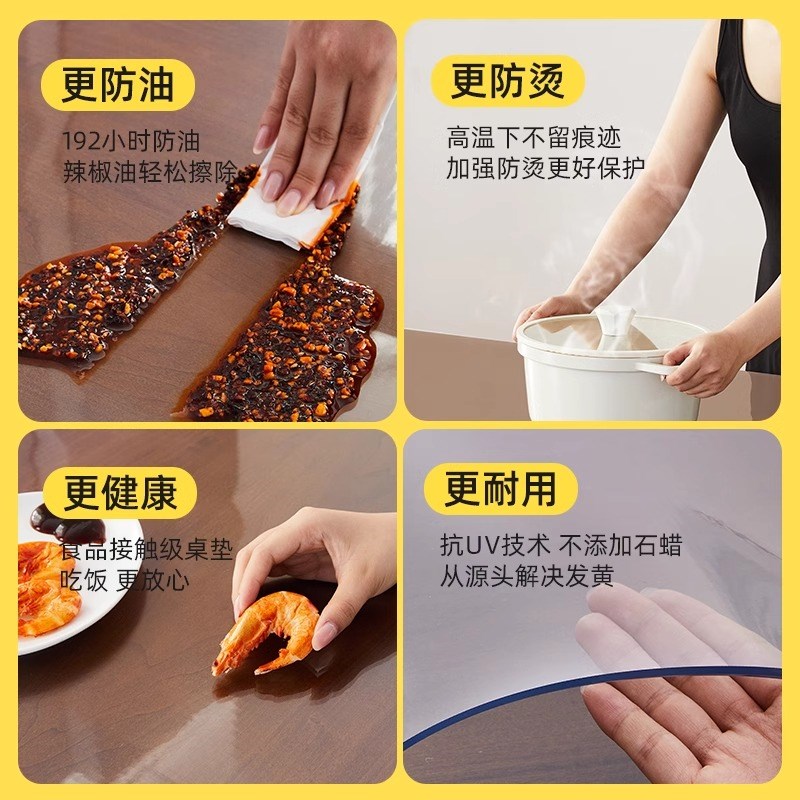 更防油

192小时防油
辣椒油轻松擦除

更防烫

高温下不留痕迹
加强防烫更好保护

更健康

食品接触级桌垫
吃饭 更放心

更耐用

抗UV技术 不添加石蜡
从源头解决发黄