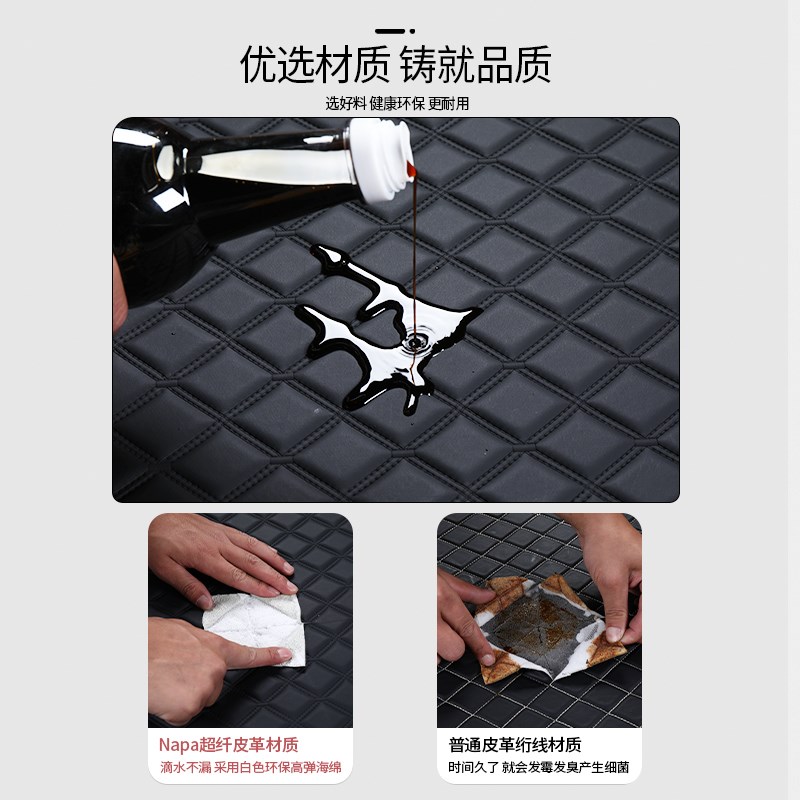 优选材质 铸就品质

选好料 健康环保 更耐用

Napa超纤皮革材质

滴水不漏 采用白色环保高弹海绵

普通皮革绗线材质

时间久了 就会发霉发臭产生细菌