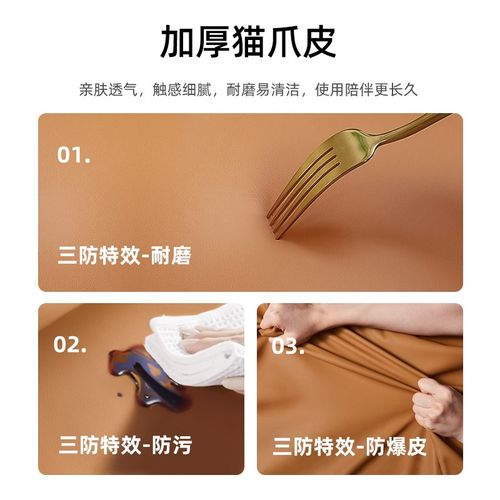 加厚猫爪皮

亲肤透气，触感细腻，耐磨易清洁，使用陪伴更长久

01.

三防特效-耐磨

02.

三防特效-防污

03.

三防特效-防爆皮