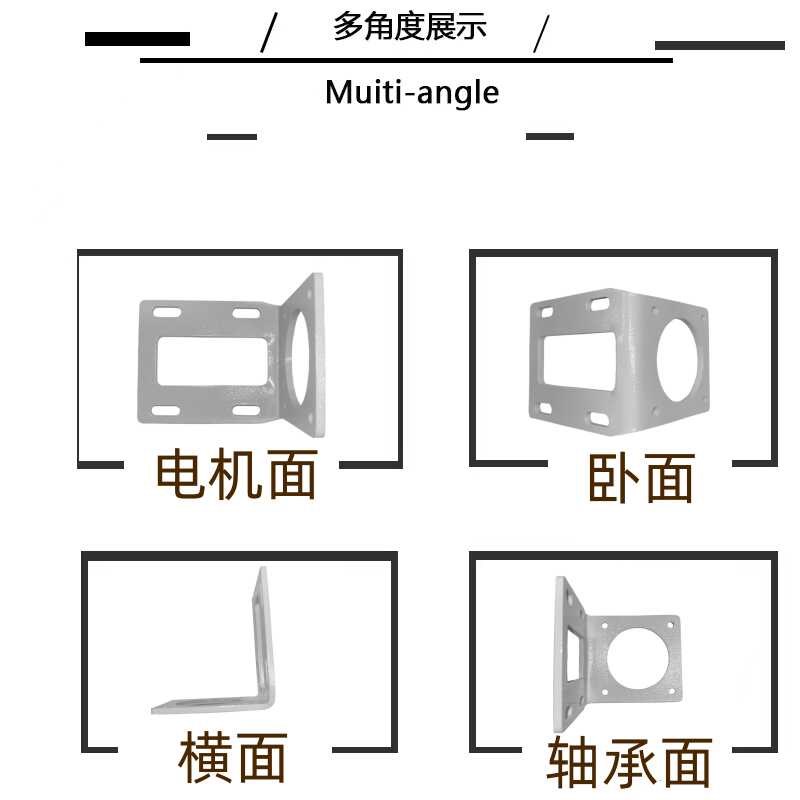 / 多角度展示 /

Muiti-angle

电机面

卧面

横面

轴承面