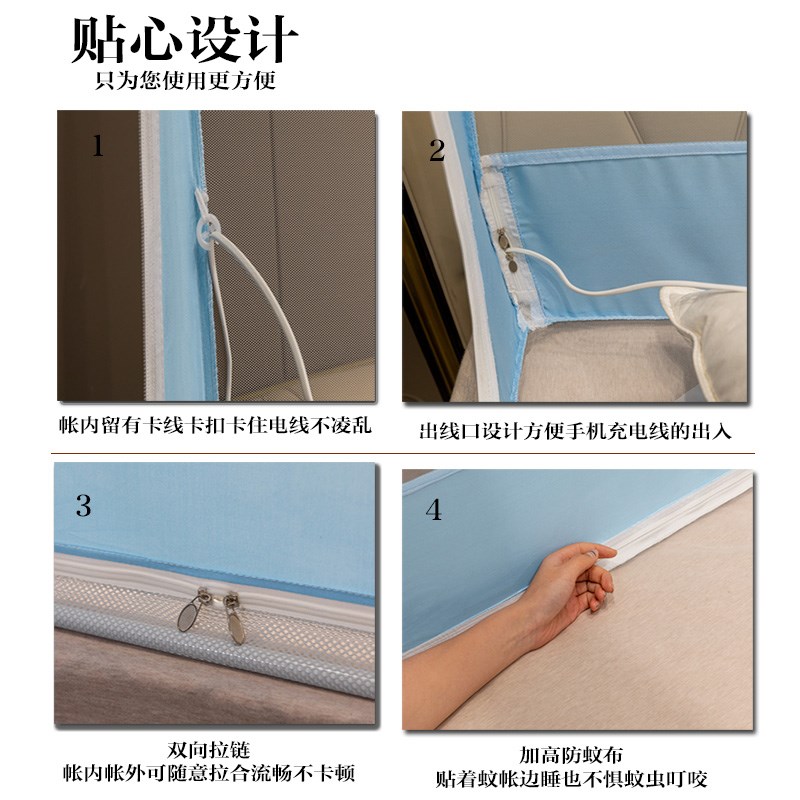 贴心设计
只为您使用更方便

1

帐内留有卡线卡扣卡住电线不凌乱

2

出线口设计方便手机充电线的出入

3

双向拉链
帐内帐外可随意拉合流畅不卡顿

4

加高防蚊布
贴着蚊帐边睡也不惧蚊虫叮咬