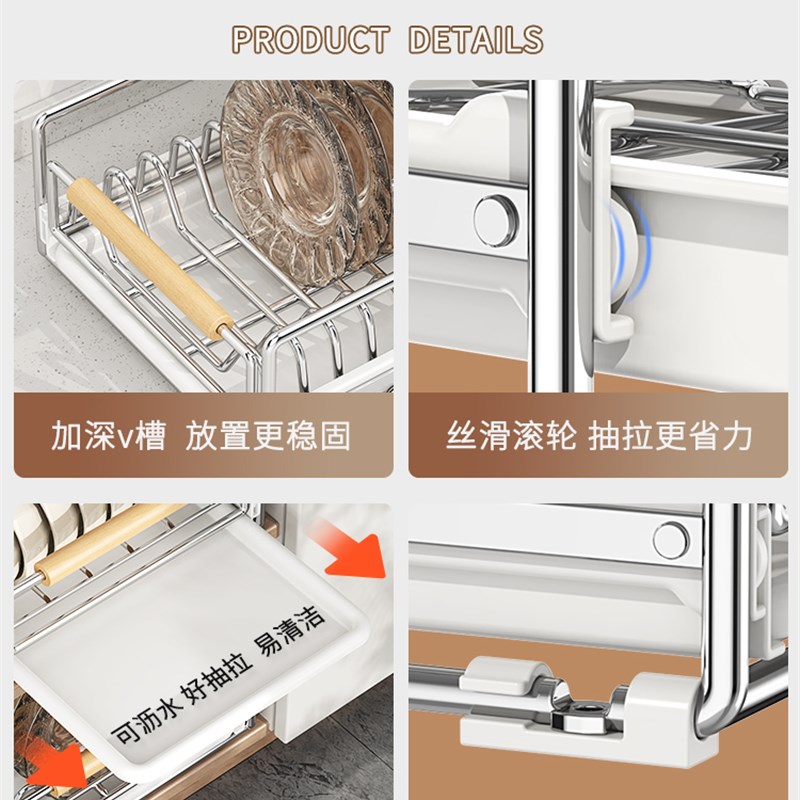 PRODUCT DETAILS

加深v槽 放置更稳固

丝滑滚轮 抽拉更省力

可沥水 好抽拉 易清洁