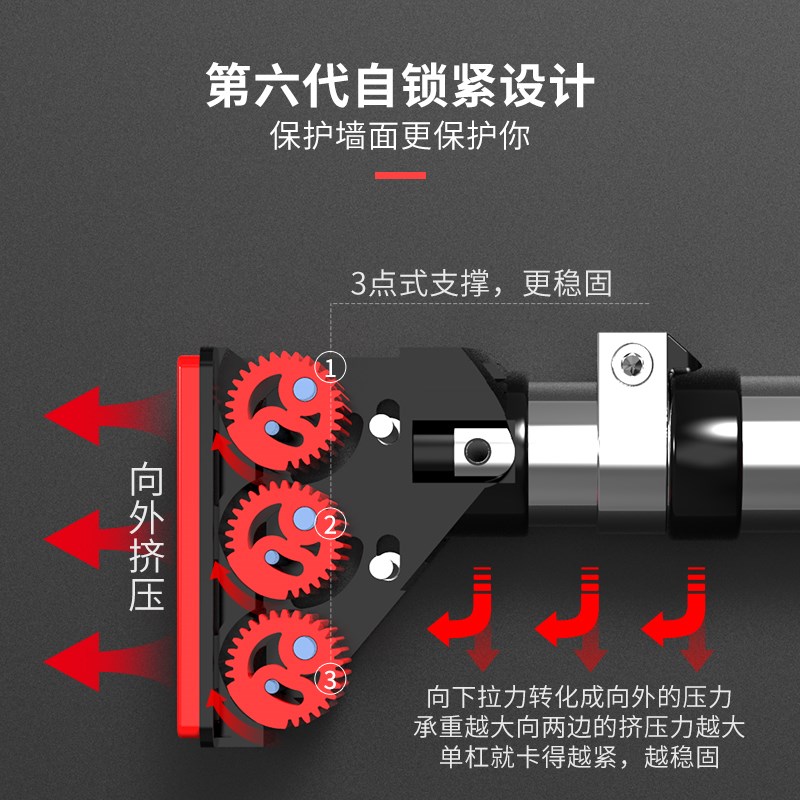 第六代自锁紧设计
保护墙面更保护你

3点式支撑，更稳固

①
②
③

向外挤压

向下拉力转化成向外的压力
承重越大向两边的挤压力越大
单杠就卡得越紧，越稳固