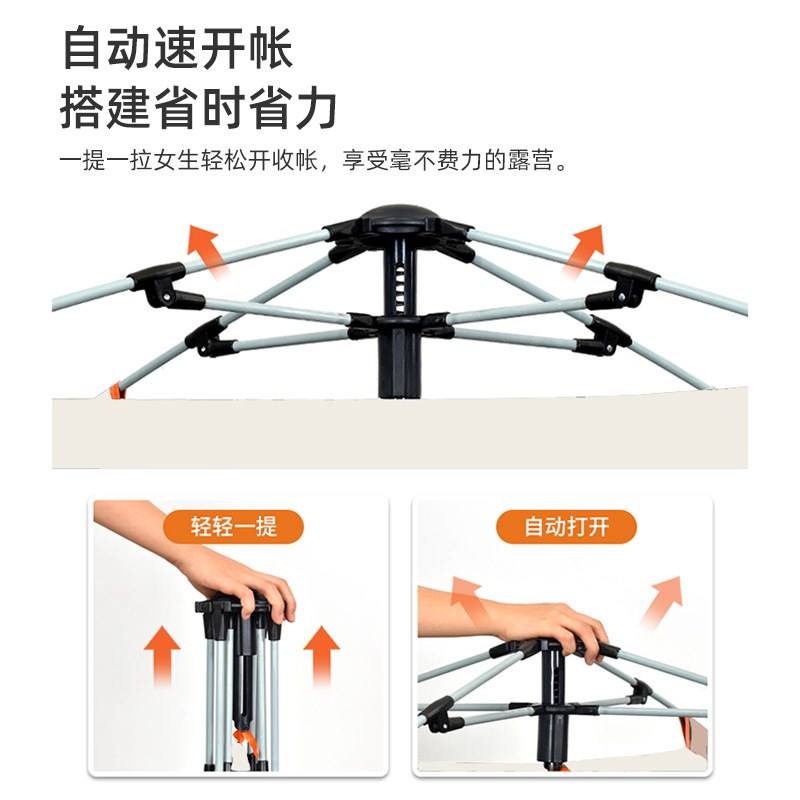 自动速开帐
搭建省时省力

一提一拉女生轻松开收帐，享受毫不费力的露营。

轻轻一提

自动打开