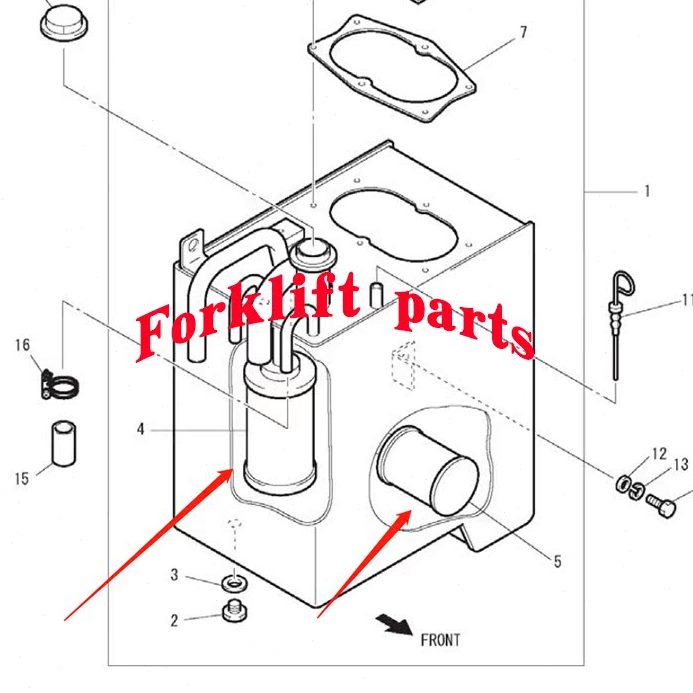 7

1

11

Forklift parts

16

4

15

12

13

5

3

2

FRONT