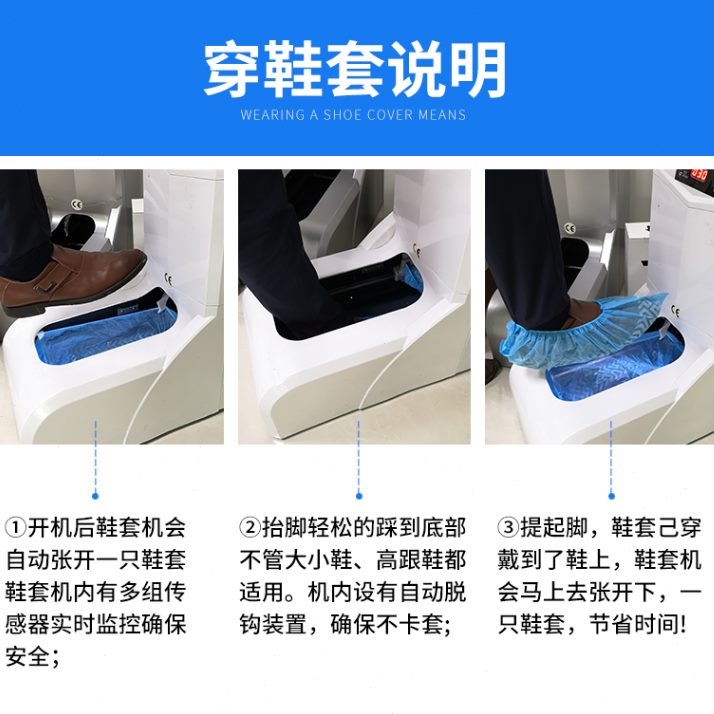 穿鞋套说明
WEARING A SHOE COVER MEANS

①开机后鞋套机会自动张开一只鞋套鞋套机内有多组传感器实时监控确保安全；

②抬脚轻松的踩到底部不管大小鞋、高跟鞋都适用。机内设有自动脱钩装置，确保不卡套；

③提起脚，鞋套己穿戴到了鞋上，鞋套机会马上去张开下，一只鞋套，节省时间!