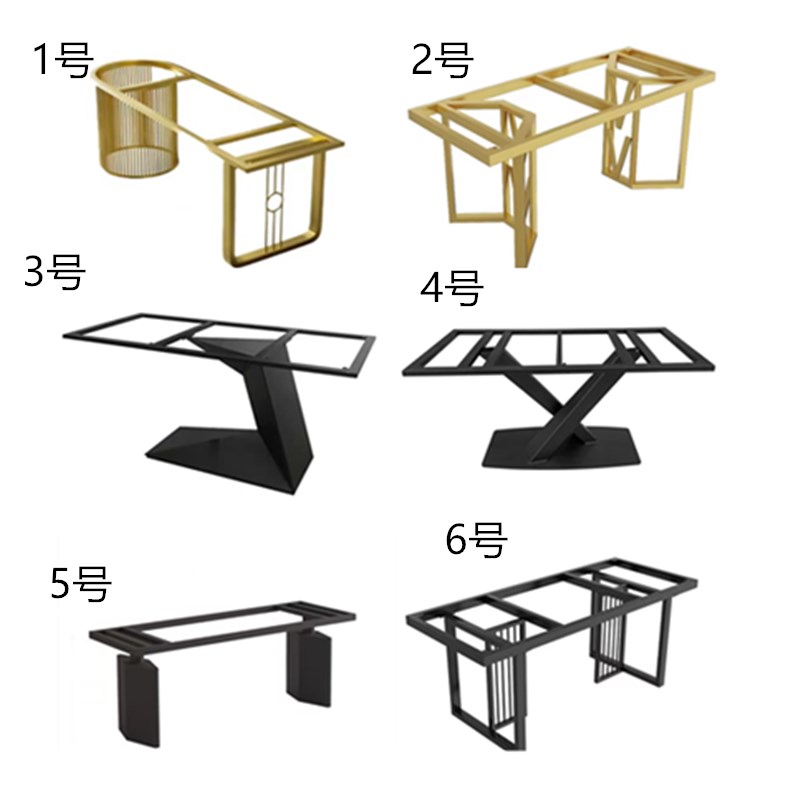 1号

2号

3号

4号

5号

6号