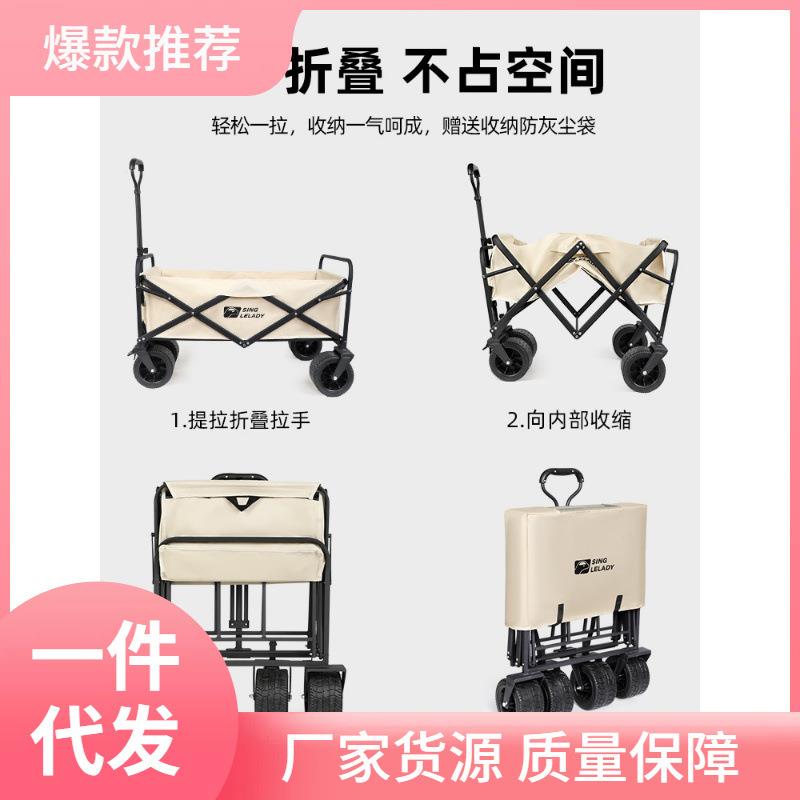 爆款推荐

折叠 不占空间

轻松一拉，收纳一气呵成，赠送收纳防灰尘袋

SING LELADY

1.提拉折叠拉手

2.向内部收缩

SING LELADY

一件代发

厂家货源 质量保障