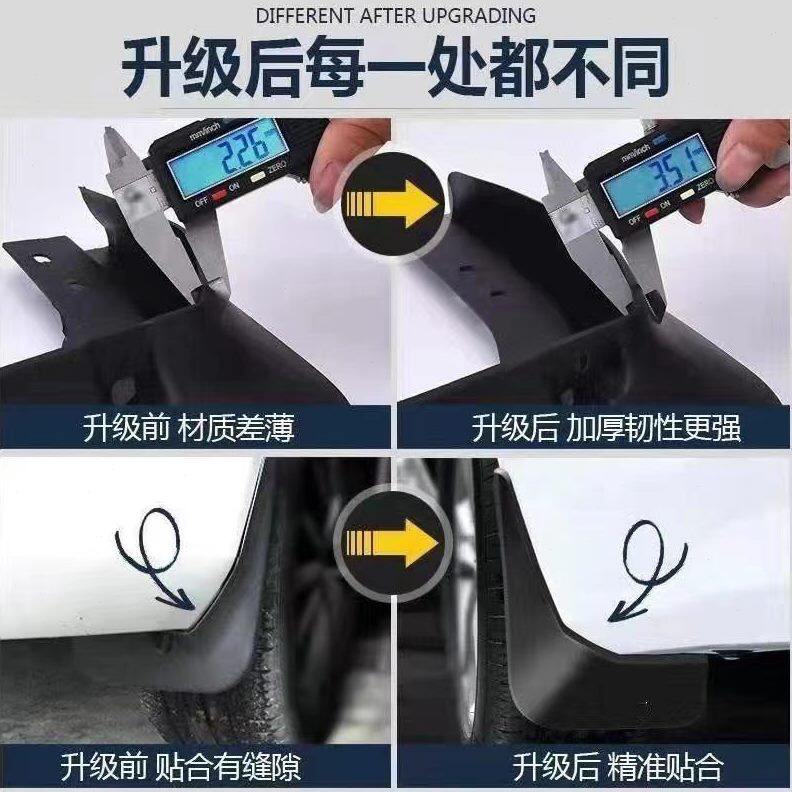 DIFFERENT AFTER UPGRADING
升级后每一处都不同

mm/inch
2.26
OFF ON ZERO

mm/inch
3.51
OFF ON ZERO

升级前 材质差薄
升级后 加厚韧性更强

升级前 贴合有缝隙
升级后 精准贴合