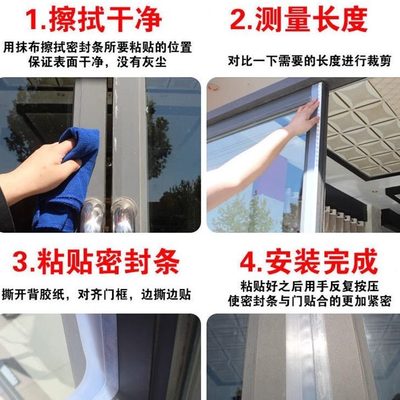 1.擦拭干净

用抹布擦拭密封条所要粘贴的位置
保证表面干净，没有灰尘

2.测量长度

对比一下需要的长度进行裁剪

3.粘贴密封条

撕开背胶纸，对齐门框，边撕边贴

4.安装完成

粘贴好之后用手反复按压
使密封条与门贴合的更加紧密