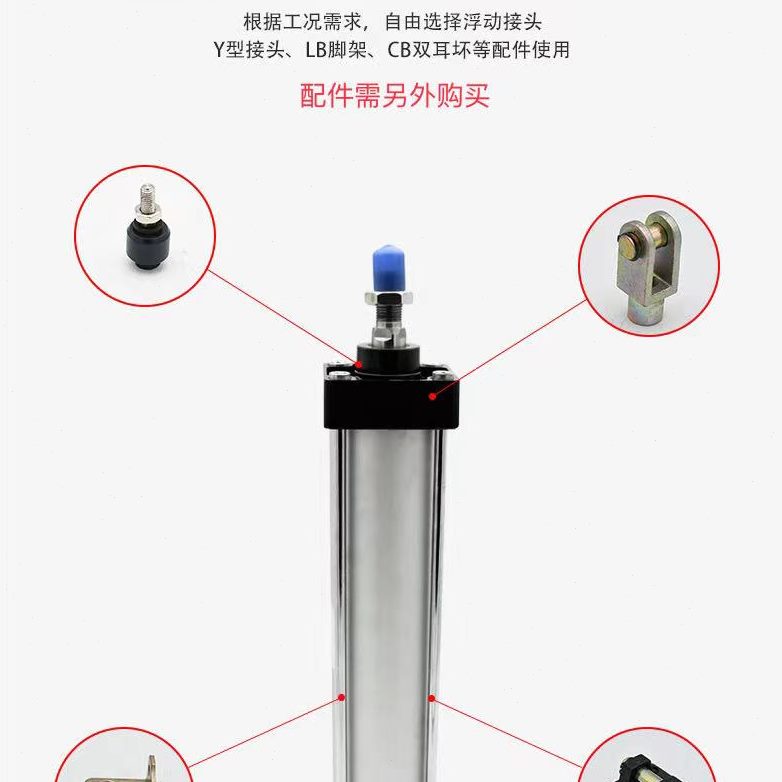 根据工况需求，自由选择浮动接头
Y型接头、LB脚架、CB双耳坏等配件使用

配件需另外购买