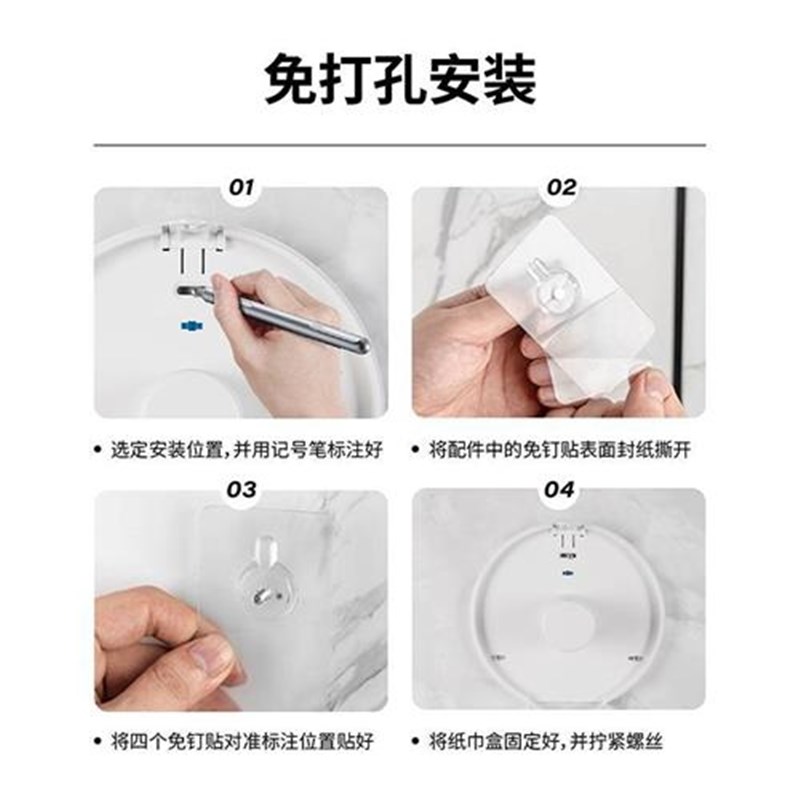 免打孔安装

01

• 选定安装位置，并用记号笔标注好

02

• 将配件中的免钉贴表面封纸撕开

03

• 将四个免钉贴对准标注位置贴好

04

• 将纸巾盒固定好，并拧紧螺丝