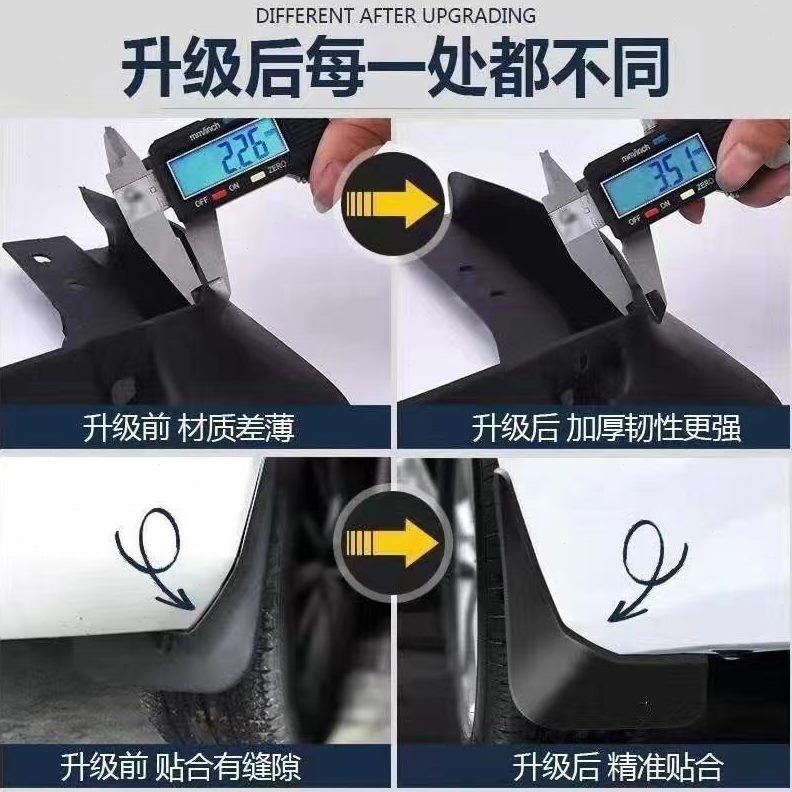 DIFFERENT AFTER UPGRADING
升级后每一处都不同

mm/inch
2.26
OFF ON ZERO

mm/inch
3.51
OFF ON ZERO

升级前 材质差薄

升级后 加厚韧性更强

升级前 贴合有缝隙

升级后 精准贴合