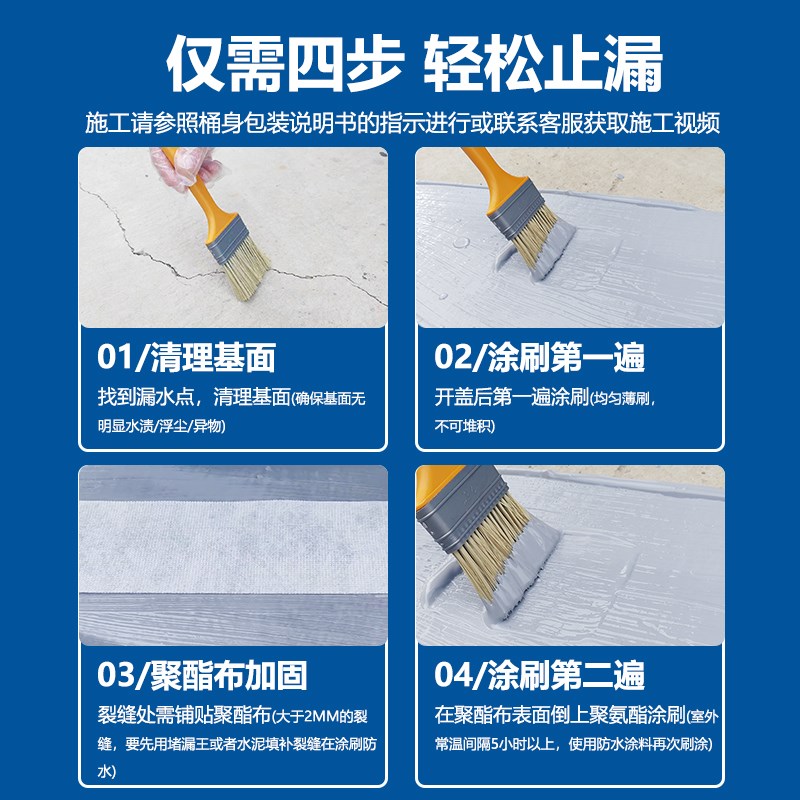 仅需四步 轻松止漏

施工请参照桶身包装说明书的指示进行或联系客服获取施工视频

01/清理基面

找到漏水点，清理基面(确保基面无明显水渍/浮尘/异物)

02/涂刷第一遍

开盖后第一遍涂刷(均匀薄刷，不可堆积)

03/聚酯布加固

裂缝处需铺贴聚酯布(大于2MM的裂缝，要先用堵漏王或者水泥填补裂缝在涂刷防水)

04/涂刷第二遍

在聚酯布表面倒上聚氨酯涂刷(室外常温间隔5小时以上，使用防水涂料再次刷涂)