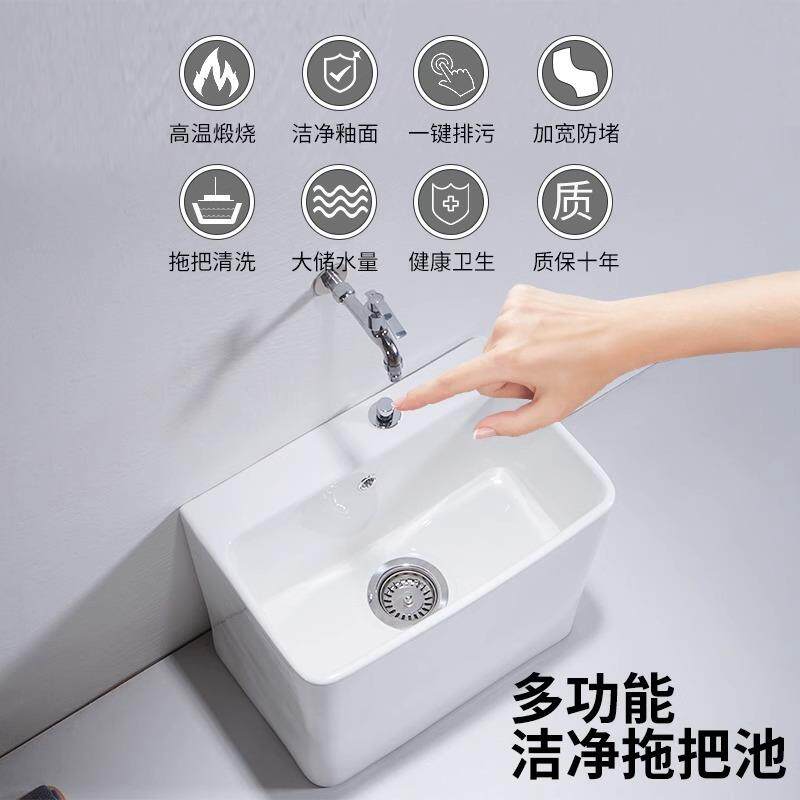 高温煅烧
洁净釉面
一键排污
加宽防堵

质

拖把清洗
大储水量
健康卫生
质保十年

多功能
洁净拖把池