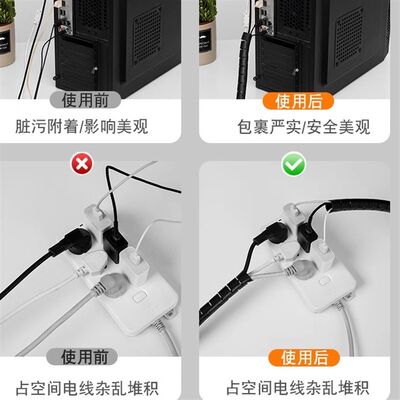 使用前
脏污附着/影响美观

使用后
包裹严实/安全美观

使用前
占空间电线杂乱堆积

使用后
占空间电线杂乱堆积